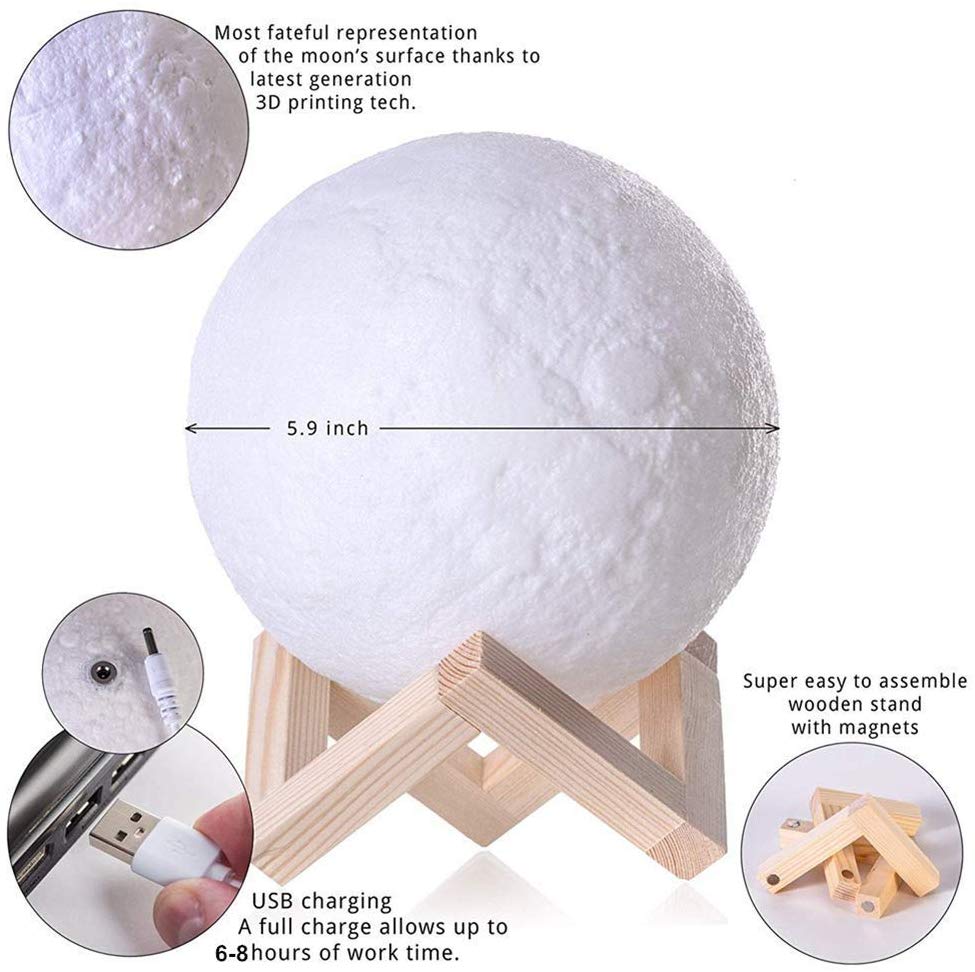 Most fateful representation of the moon's surface thanks to latest generation 3D printing tech.

5.9 inch

Super easy to assemble wooden stand with magnets

USB charging
A full charge allows up to
6-8 hours of work time.